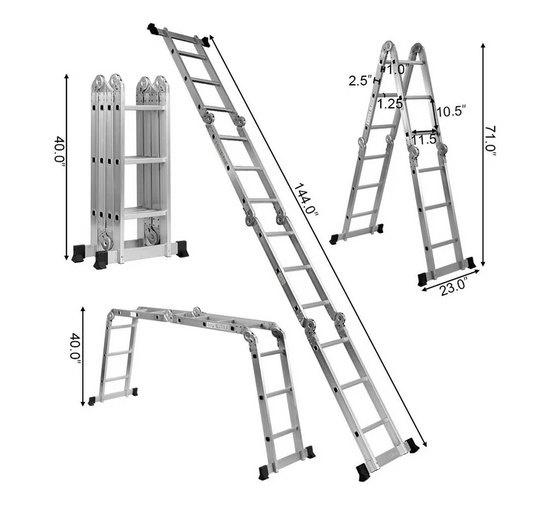 40.0"

144.0"

2.5"
1.0"
1.25"
10.5"
11.5"
71.0"
23.0"

40.0"