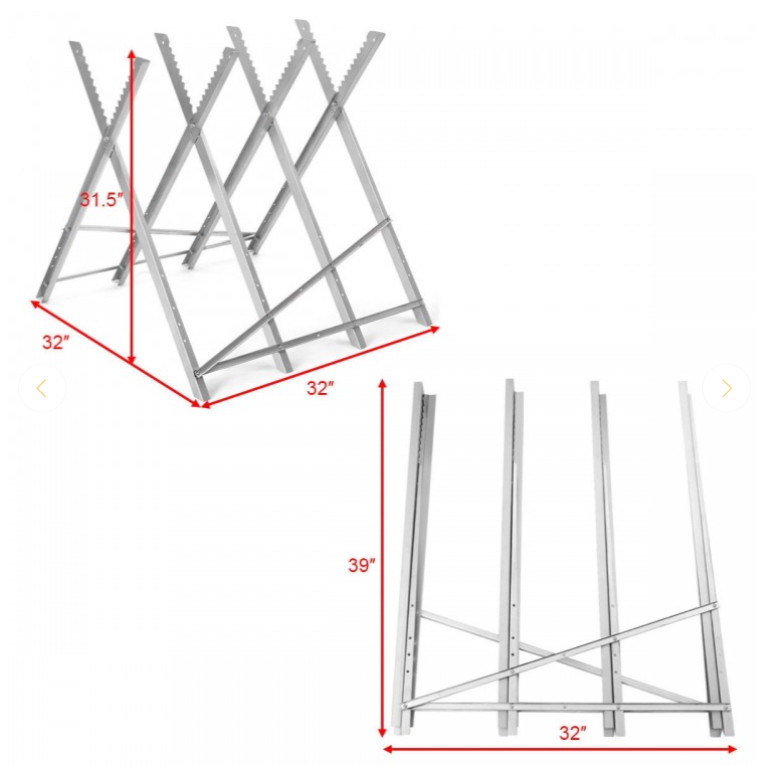 31.5″

32″

32″

39″

32″